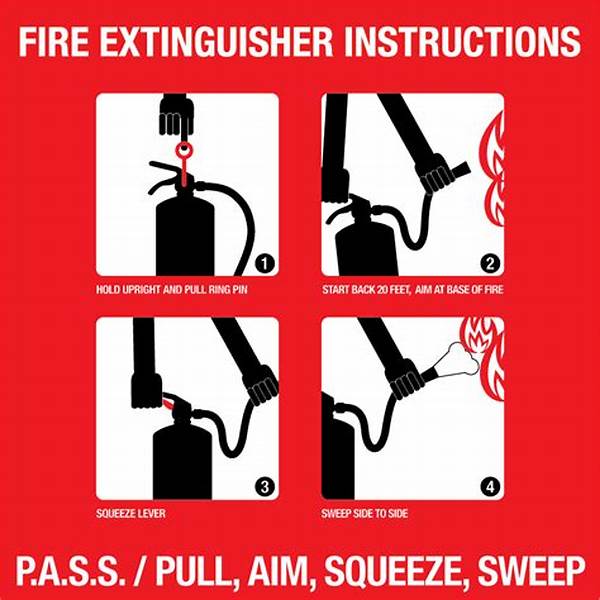 FIRE EXTINGUISHER INSTRUCTIONS

1
HOLD UPRIGHT AND PULL RING PIN

2
START BACK 20 FEET, AIM AT BASE OF FIRE

3
SQUEEZE LEVER

4
SWEEP SIDE TO SIDE

P.A.S.S. / PULL, AIM, SQUEEZE, SWEEP