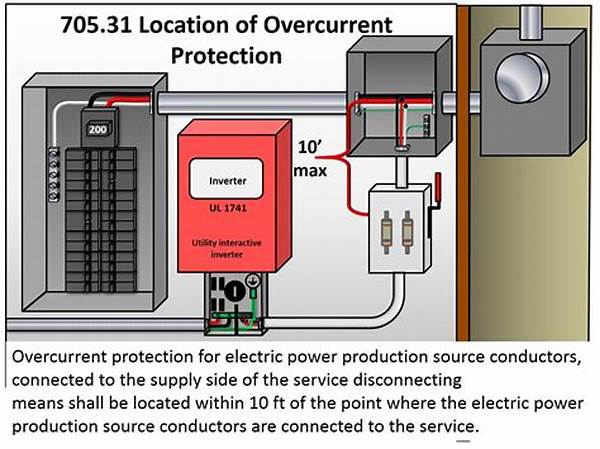 705.31 Location of Overcurrent Protection

200

Inverter

UL 1741

Utility interactive inverter

10'
max

Overcurrent protection for electric power production source conductors, connected to the supply side of the service disconnecting means shall be located within 10 ft of the point where the electric power production source conductors are connected to the service.