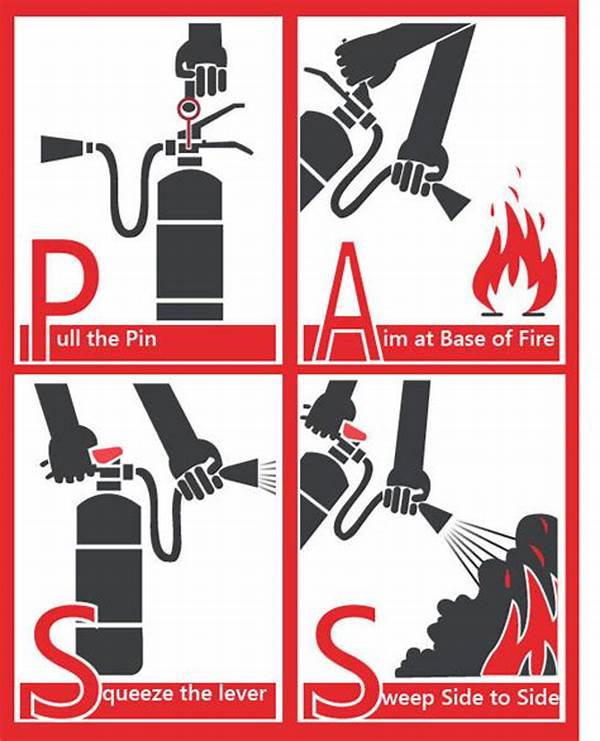 Pull the Pin

Aim at Base of Fire

Squeeze the lever

Sweep Side to Side